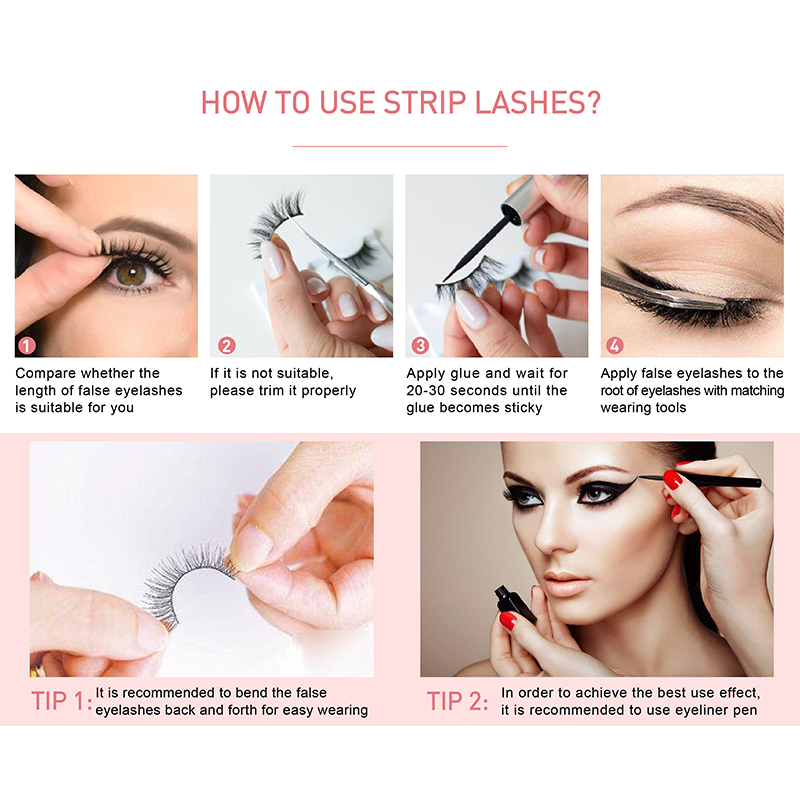 HOW TO USE STRIP LASHES?

1
Compare whether the length of false eyelashes is suitable for you

2
If it is not suitable, please trim it properly

3
Apply glue and wait for 20-30 seconds until the glue becomes sticky

4
Apply false eyelashes to the root of eyelashes with matching wearing tools

TIP 1: It is recommended to bend the false eyelashes back and forth for easy wearing

TIP 2: In order to achieve the best use effect, it is recommended to use eyeliner pen